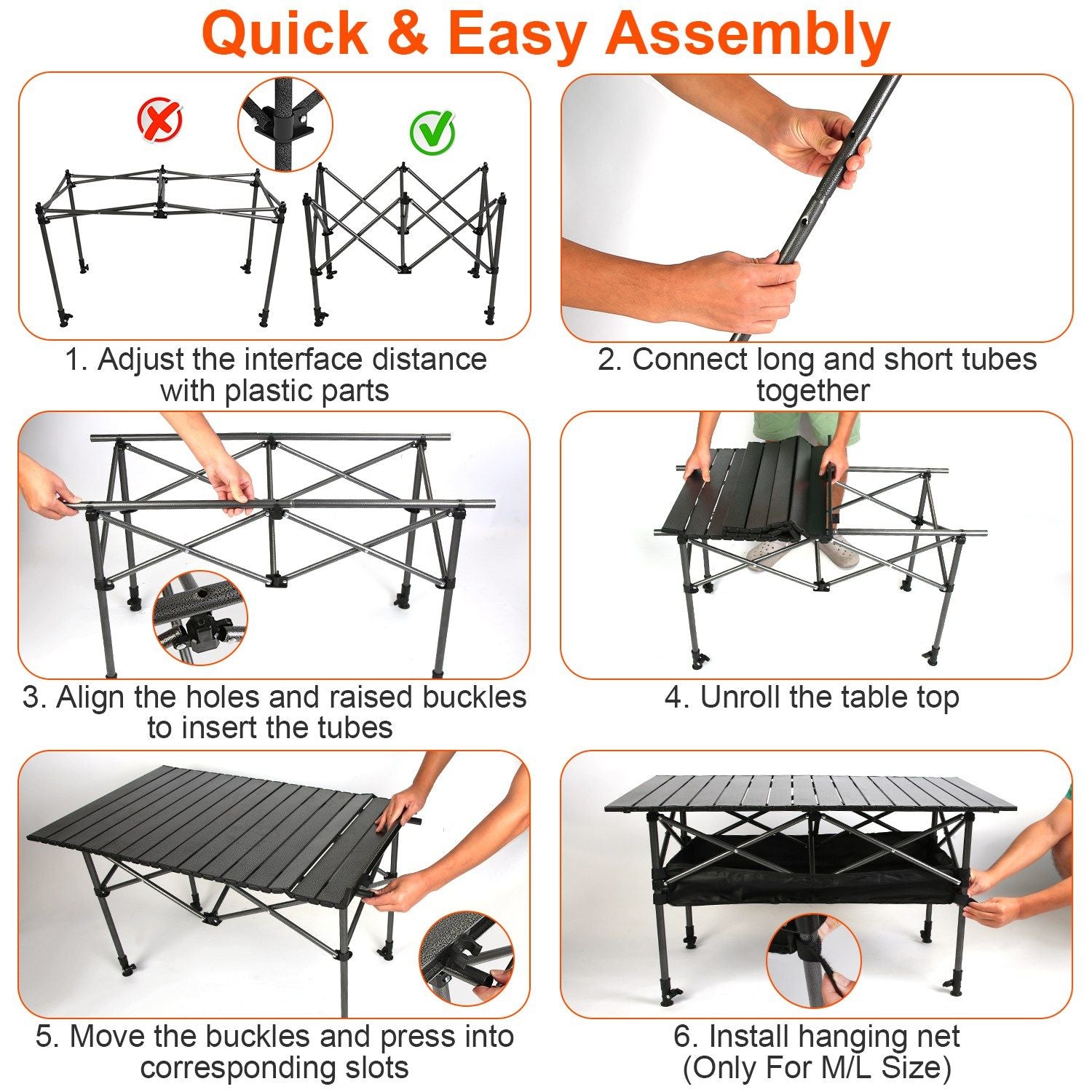 Quick & Easy Assembly

1. Adjust the interface distance with plastic parts

2. Connect long and short tubes together

3. Align the holes and raised buckles to insert the tubes

4. Unroll the table top

5. Move the buckles and press into corresponding slots

6. Install hanging net (Only For M/L Size)