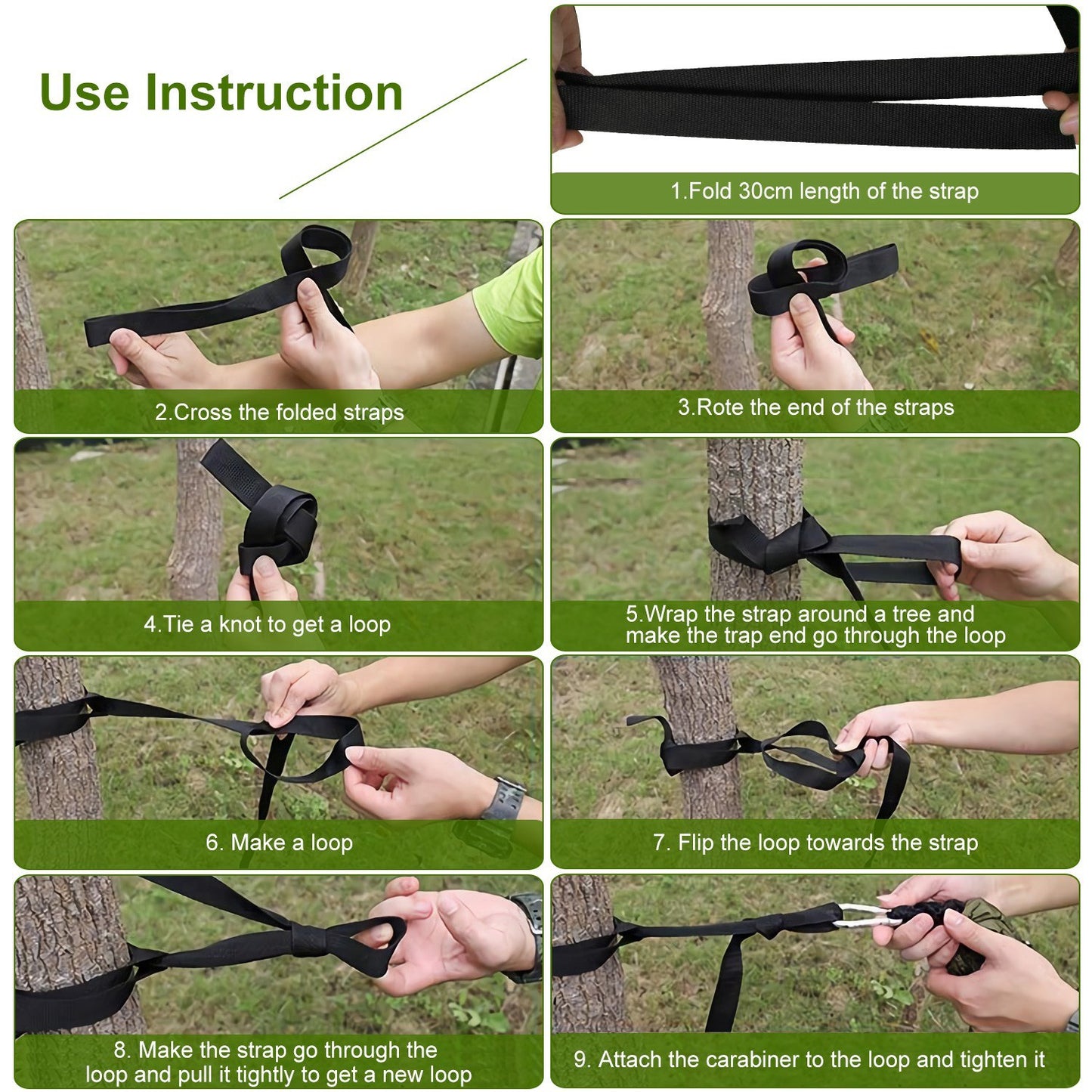 Use Instruction

1.Fold 30cm length of the strap

2.Cross the folded straps

3.Rote the end of the straps

4.Tie a knot to get a loop

5.Wrap the strap around a tree and make the trap end go through the loop

6. Make a loop

7. Flip the loop towards the strap

8. Make the strap go through the loop and pull it tightly to get a new loop

9. Attach the carabiner to the loop and tighten it